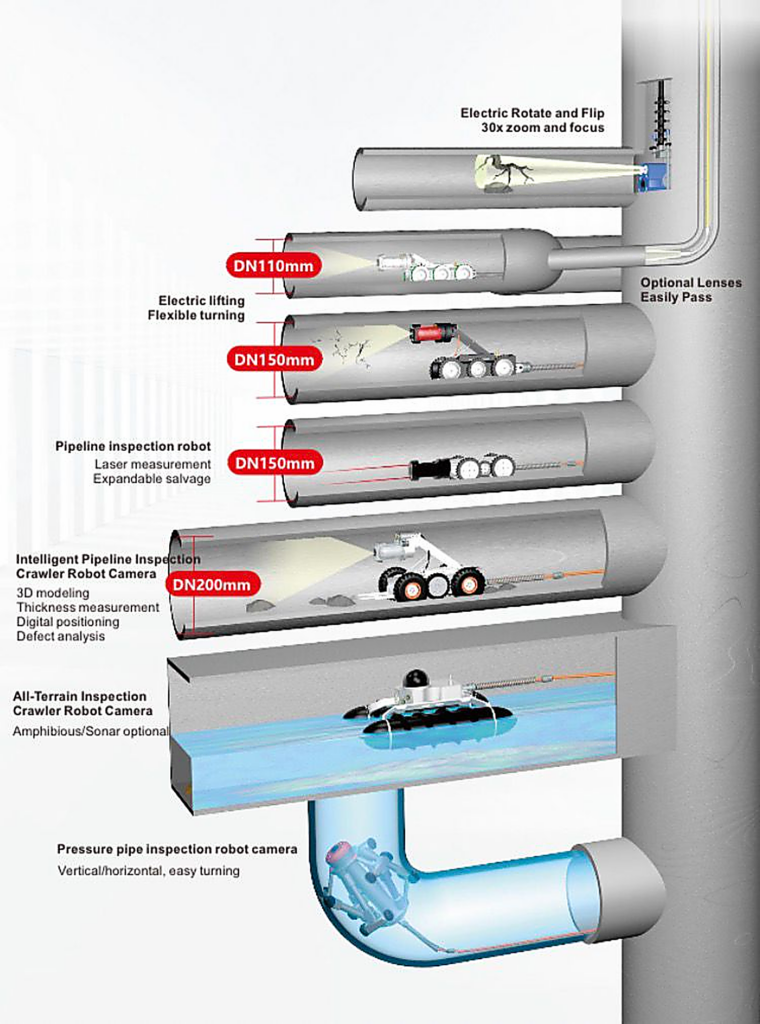 Electric Rotate and Flip
30x zoom and focus

DN110mm

Optional Lenses
Easily Pass

Electric lifting
Flexible turning

DN150mm

Pipeline inspection robot
Laser measurement
Expandable salvage

DN150mm

Intelligent Pipeline Inspection
Crawler Robot Camera
3D modeling
Thickness measurement
Digital positioning
Defect analysis

DN200mm

All-Terrain Inspection
Crawler Robot Camera
Amphibious/Sonar optional

Pressure pipe inspection robot camera
Vertical/horizontal, easy turning